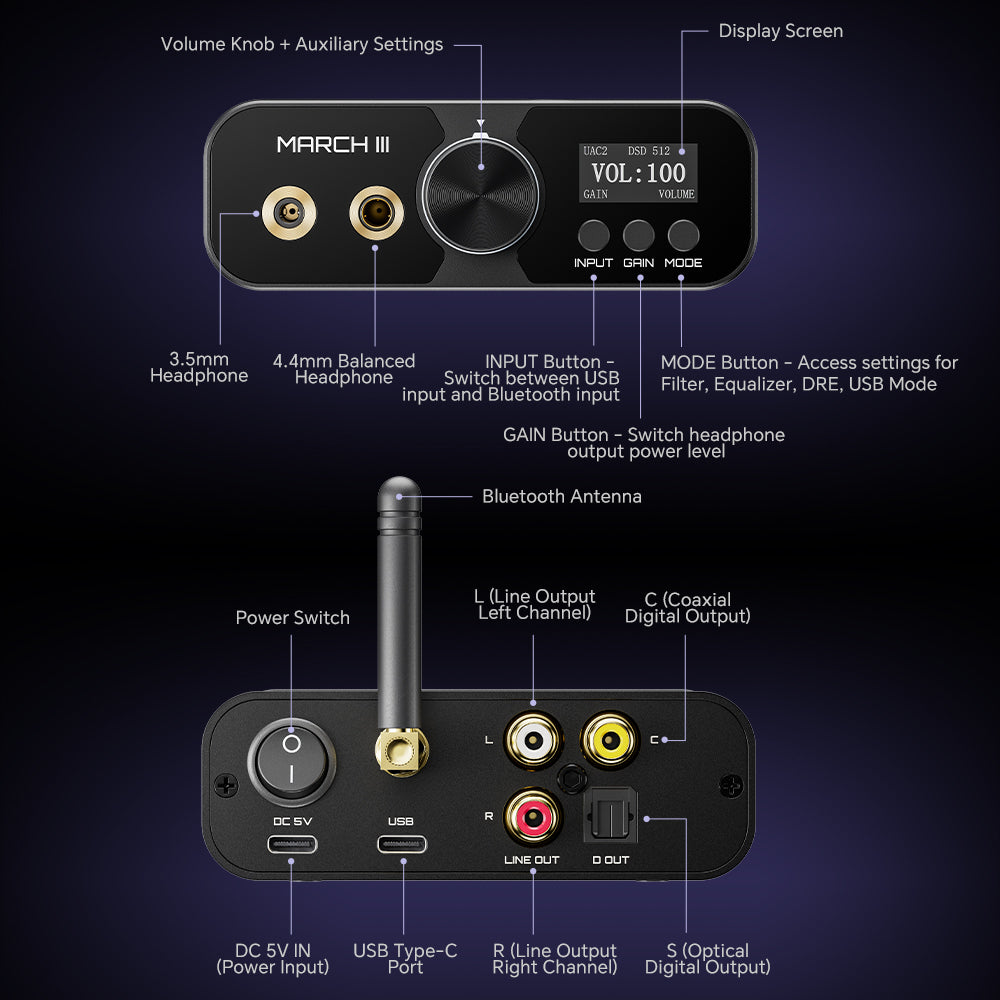 Volume Knob + Auxiliary Settings

Display Screen

MARCH III

UAC2 DSD 512
VOL:100
GAIN VOLUME

INPUT GAIN MODE

3.5mm Headphone

4.4mm Balanced Headphone

INPUT Button - Switch between USB input and Bluetooth input

MODE Button - Access settings for Filter, Equalizer, DRE, USB Mode

GAIN Button - Switch headphone output power level

Bluetooth Antenna

Power Switch

L (Line Output Left Channel)

C (Coaxial Digital Output)

L

C

R

DC 5V

USB

LINE OUT

D OUT

DC 5V IN (Power Input)

USB Type-C Port

R (Line Output Right Channel)

S (Optical Digital Output)